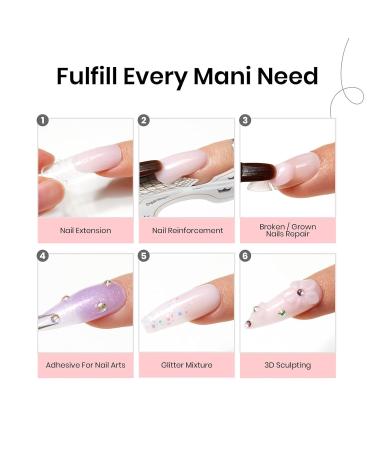 Fulfill Every Mani Need

1

Nail Extension

2

Nail Reinforcement

3

Broken / Grown Nails Repair

4

Adhesive For Nail Arts

5

Glitter Mixture

6

3D Sculpting