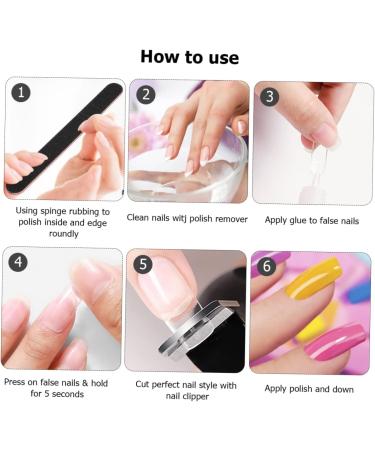 How to use

1

Using spinge rubbing to polish inside and edge roundly

2

Clean nails witj polish remover

3

Apply glue to false nails

4

Press on false nails & hold for 5 seconds

5

Cut perfect nail style with nail clipper

6

Apply polish and down