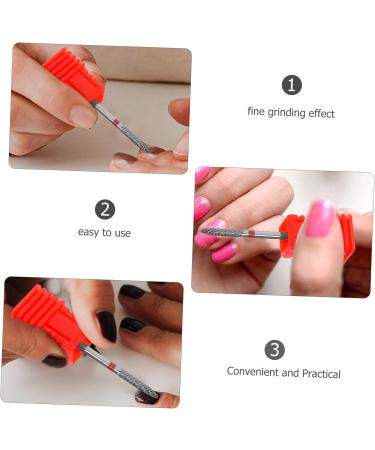 1
fine grinding effect

2
easy to use

3
Convenient and Practical