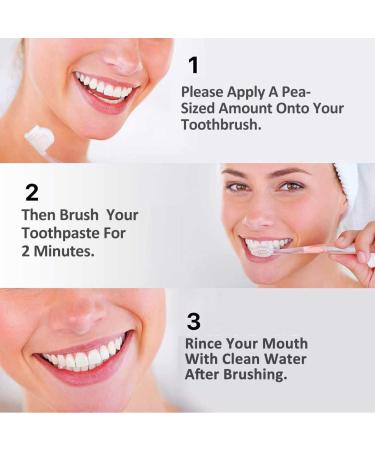 1

Please Apply A Pea-Sized Amount Onto Your Toothbrush.

2

Then Brush  Your Toothpaste For 2 Minutes.

3

Rince Your Mouth With Clean Water After Brushing.