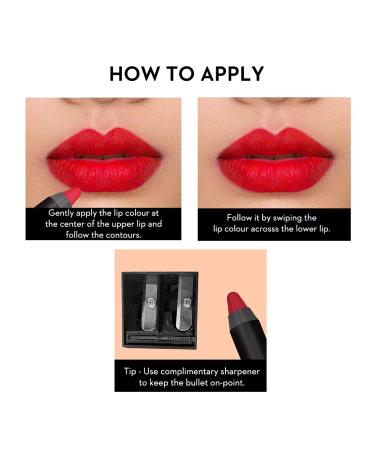 HOW TO APPLY

Gently apply the lip colour at the center of the upper lip and follow the contours.

Follow it by swiping the lip colour acrosss the lower lip.

Tip - Use complimentary sharpener to keep the bullet on-point.