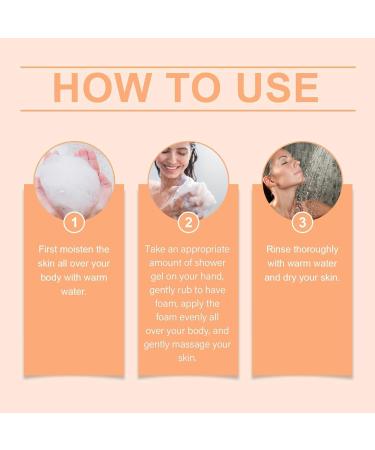 HOW TO USE

1

First moisten the skin all over your body with warm water.

2

Take an appropriate amount of shower gel on your hand, gently rub to have foam, apply the foam evenly all over your body, and gently massage your skin.

3

Rinse thoroughly with warm water and dry your skin.