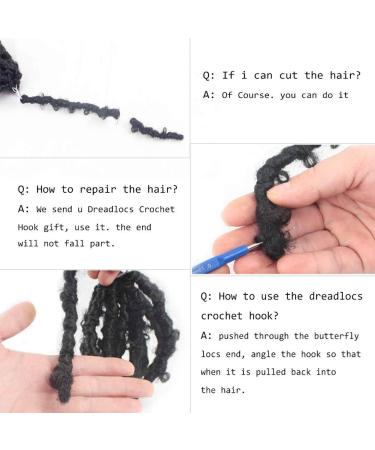 Q: If i can cut the hair?
A: Of Course. you can do it

Q: How to repair the hair?
A: We send u Dreadlocs Crochet Hook gift, use it. the end will not fall part.

Q: How to use the dreadlocs crochet hook?
A: pushed through the butterfly locs end, angle the hook so that when it is pulled back into the hair.