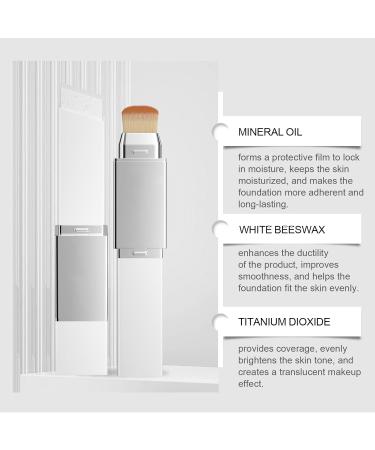 MINERAL OIL

forms a protective film to lock in moisture, keeps the skin moisturized, and makes the foundation more adherent and long-lasting.

WHITE BEESWAX

enhances the ductility of the product, improves smoothness, and helps the foundation fit the skin evenly.

TITANIUM DIOXIDE

provides coverage, evenly brightens the skin tone, and creates a translucent makeup effect.