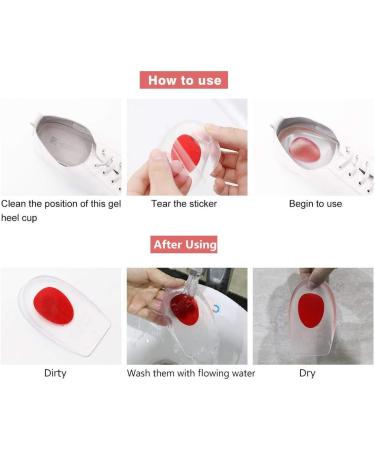 How to use

Clean the position of this gel heel cup

Tear the sticker

Begin to use

After Using

Dirty

Wash them with flowing water

Dry