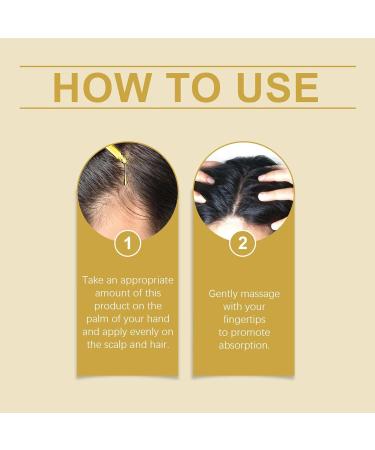 HOW TO USE

1

Take an appropriate amount of this product on the palm of your hand and apply evenly on the scalp and hair.

2

Gently massage with your fingertips to promote absorption.