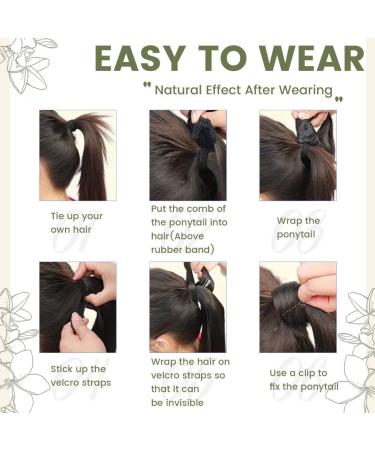 EASY TO WEAR

" Natural Effect After Wearing "

Tie up your own hair

01

Put the comb of the ponytail into hair(Above rubber band)

02

Wrap the ponytail

03

Stick up the velcro straps

04

Wrap the hair on velcro straps so that it can be invisible

05

Use a clip to fix the ponytail

06