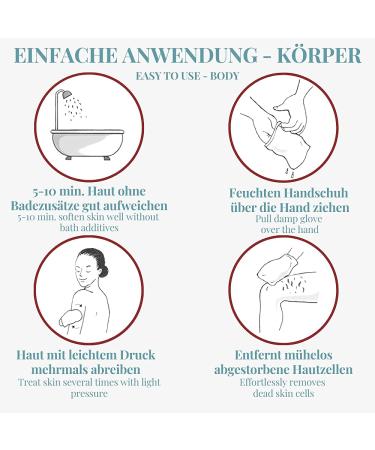 EINFACHE ANWENDUNG - KÖRPER
EASY TO USE - BODY

5-10 min. Haut ohne Badezusätze gut aufweichen
5-10 min. soften skin well without bath additives

Feuchten Handschuh über die Hand ziehen
Pull damp glove over the hand

Haut mit leichtem Druck mehrmals abreiben
Treat skin several times with light pressure

Entfernt mühelos abgestorbene Hautzellen
Effortlessly removes dead skin cells