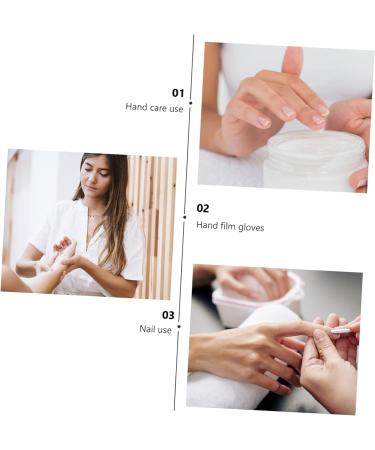 01
Hand care use

02
Hand film gloves

03
Nail use