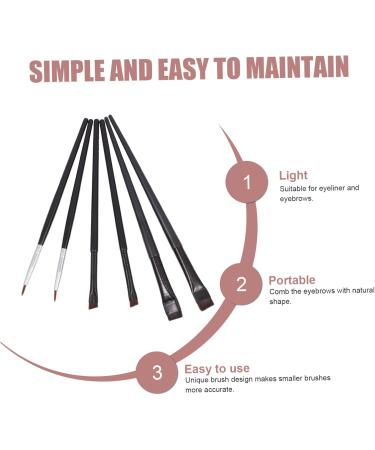 SIMPLE AND EASY TO MAINTAIN

1

Light
Suitable for eyeliner and eyebrows.

2

Portable
Comb the eyebrows with natural shape.

3

Easy to use
Unique brush design makes smaller brushes more accurate.