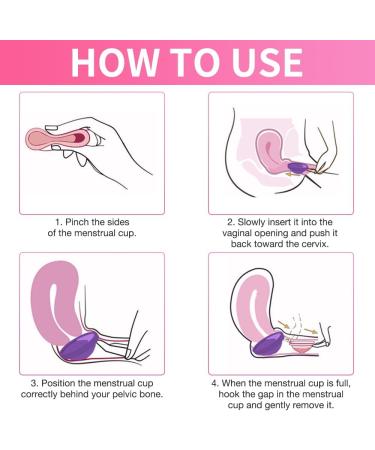 HOW TO USE

1. Pinch the sides of the menstrual cup.

2. Slowly insert it into the vaginal opening and push it back toward the cervix.

3. Position the menstrual cup correctly behind your pelvic bone.

4. When the menstrual cup is full, hook the gap in the menstrual cup and gently remove it.