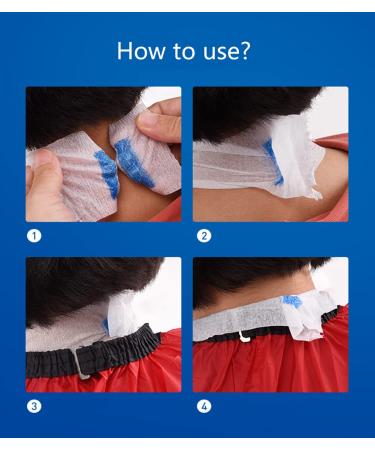 How to use?

1

2

3

4