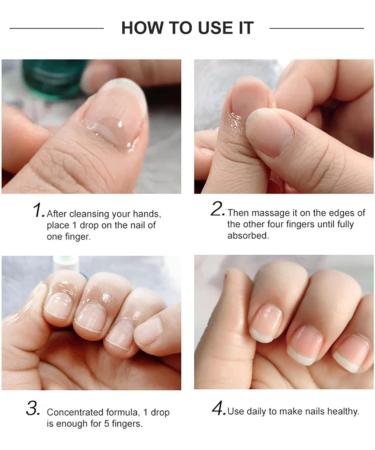 HOW TO USE IT

1. After cleansing your hands, place 1 drop on the nail of one finger.

2. Then massage it on the edges of the other four fingers until fully absorbed.

3. Concentrated formula, 1 drop is enough for 5 fingers.

4. Use daily to make nails healthy.