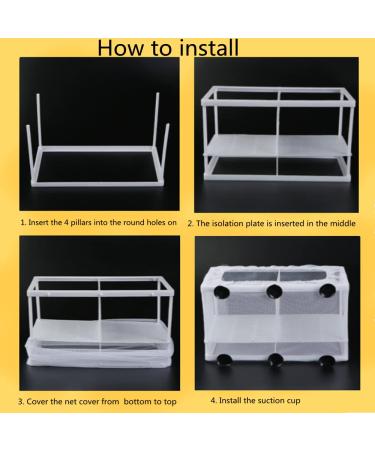 How to install

1. Insert the 4 pillars into the round holes on

2. The isolation plate is inserted in the middle

3. Cover the net cover from bottom to top

4. Install the suction cup