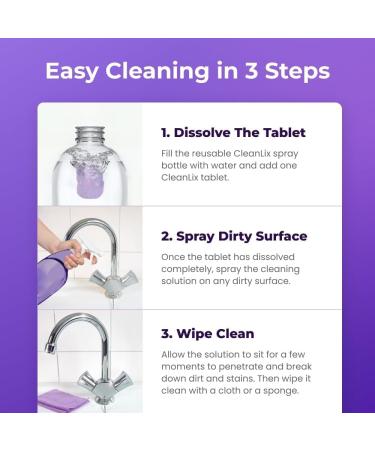 Easy Cleaning in 3 Steps

1. Dissolve The Tablet

Fill the reusable CleanLix spray bottle with water and add one CleanLix tablet.

2. Spray Dirty Surface

Once the tablet has dissolved completely, spray the cleaning solution on any dirty surface.

3. Wipe Clean

Allow the solution to sit for a few moments to penetrate and break down dirt and stains. Then wipe it clean with a cloth or a sponge.