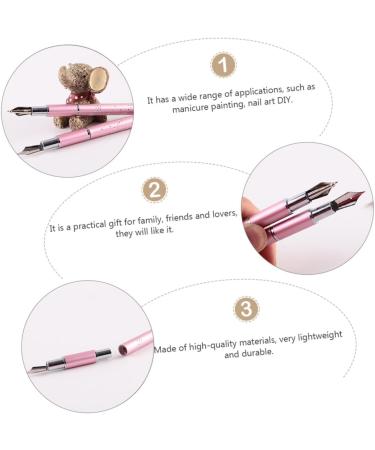 1

It has a wide range of applications, such as manicure painting, nail art DIY.

2

It is a practical gift for family, friends and lovers, they will like it.

3

Made of high-quality materials, very lightweight and durable.