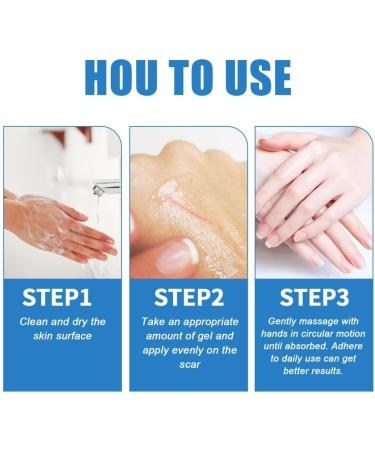 HOU TO USE

STEP1

Clean and dry the skin surface

STEP2

Take an appropriate amount of gel and apply evenly on the scar

STEP3

Gently massage with hands in circular motion until absorbed. Adhere to daily use can get better results.