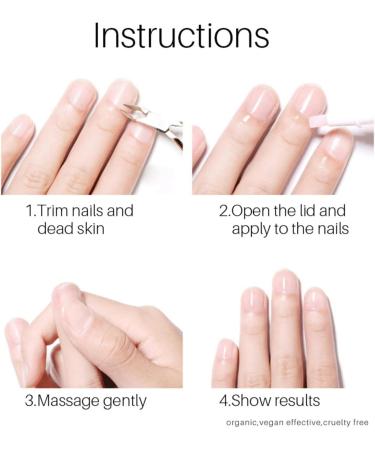 Instructions

1.Trim nails and dead skin

2.Open the lid and apply to the nails

3.Massage gently

4.Show results

organic,vegan effective,cruelty free