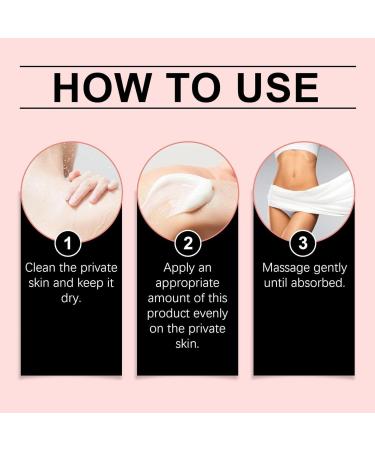 HOW TO USE

1
Clean the private skin and keep it dry.

2
Apply an appropriate amount of this product evenly on the private skin.

3
Massage gently until absorbed.