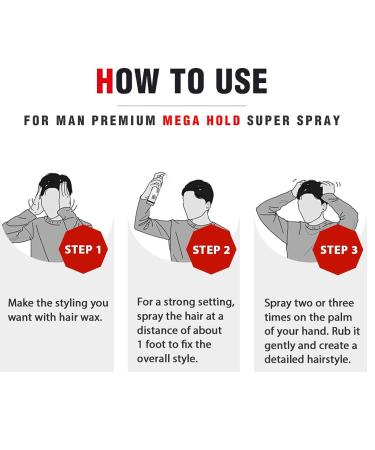 HOW TO USE

FOR MAN PREMIUM MEGA HOLD SUPER SPRAY

STEP 1

Make the styling you want with hair wax.

STEP 2

For a strong setting, spray the hair at a distance of about 1 foot to fix the overall style.

STEP 3

Spray two or three times on the palm of your hand. Rub it gently and create a detailed hairstyle.