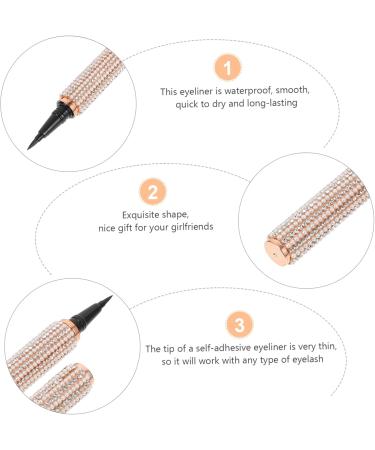 1

This eyeliner is waterproof, smooth, quick to dry and long-lasting

2

Exquisite shape, nice gift for your girlfriends

3

The tip of a self-adhesive eyeliner is very thin, so it will work with any type of eyelash