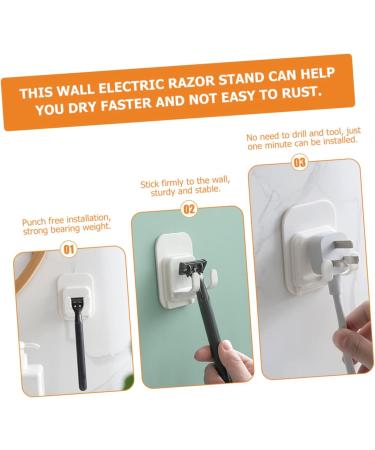 THIS WALL ELECTRIC RAZOR STAND CAN HELP YOU DRY FASTER AND NOT EASY TO RUST.

Punch free installation, strong bearing weight.

01

Stick firmly to the wall, sturdy and stable.

02

No need to drill and tool, just one minute can be installed.

03