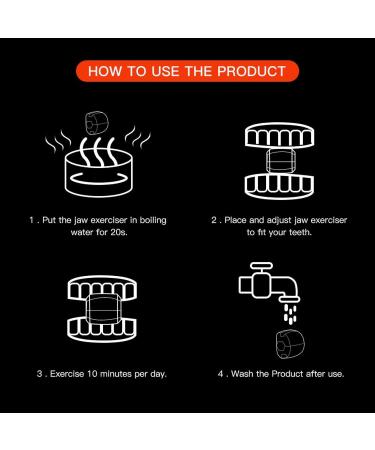 HOW TO USE THE PRODUCT

1 . Put the jaw exerciser in boiling water for 20s.

2 . Place and adjust jaw exerciser to fit your teeth.

3 . Exercise 10 minutes per day.

4 . Wash the Product after use.