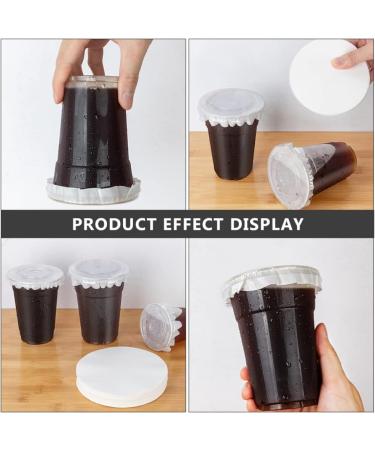 PRODUCT EFFECT DISPLAY