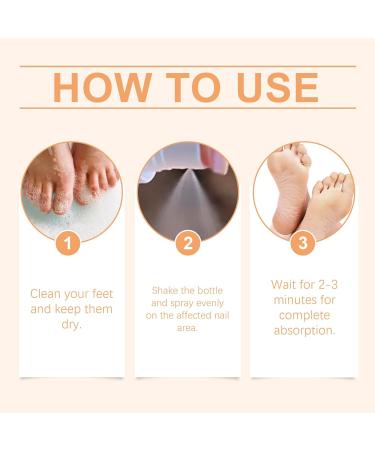 HOW TO USE

1

Clean your feet and keep them dry.

2

Shake the bottle and spray evenly on the affected nail area.

3

Wait for 2-3 minutes for complete absorption.