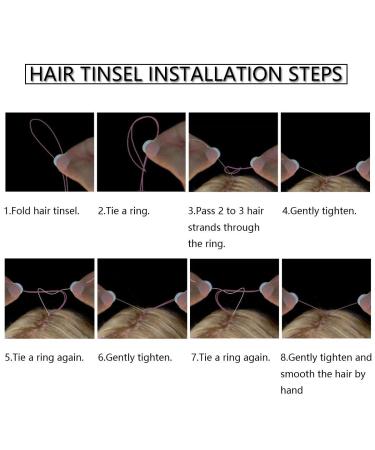 HAIR TINSEL INSTALLATION STEPS

1.Fold hair tinsel.

2.Tie a ring.

3.Pass 2 to 3 hair strands through the ring.

4.Gently tighten.

5.Tie a ring again.

6.Gently tighten.

7.Tie a ring again.

8.Gently tighten and smooth the hair by hand