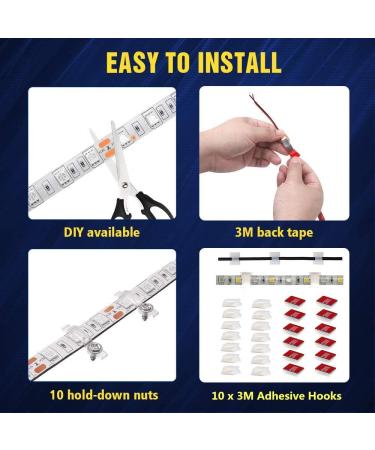 EASY TO INSTALL

DIY available

3M back tape

10 hold-down nuts

10 x 3M Adhesive Hooks