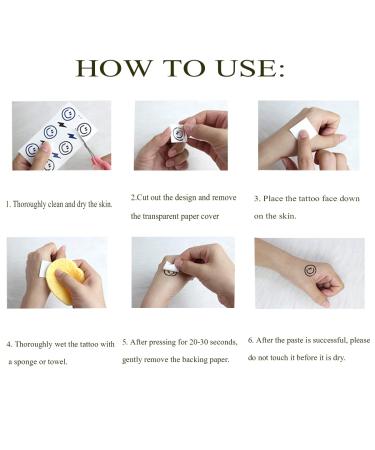 HOW TO USE:

1. Thoroughly clean and dry the skin.

2.Cut out the design and remove the transparent paper cover

3. Place the tattoo face down on the skin.

4. Thoroughly wet the tattoo with a sponge or towel.

5. After pressing for 20-30 seconds, gently remove the backing paper.

6. After the paste is successful, please do not touch it before it is dry.