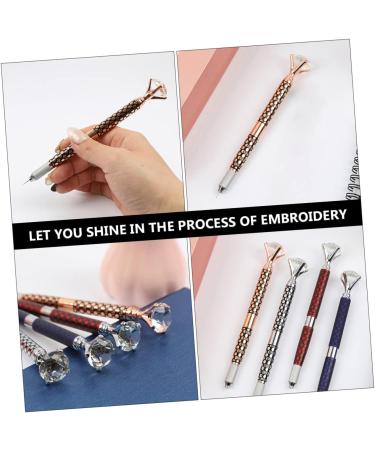 LET YOU SHINE IN THE PROCESS OF EMBROIDERY