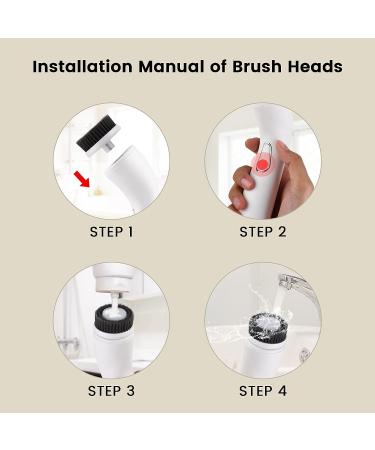 Installation Manual of Brush Heads

STEP 1

STEP 2

STEP 3

STEP 4