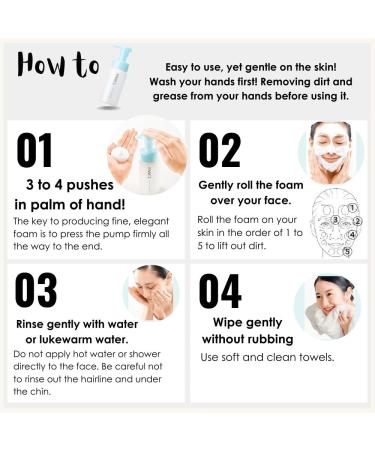 How to

Easy to use, yet gentle on the skin! Wash your hands first! Removing dirt and grease from your hands before using it.

01

3 to 4 pushes in palm of hand!

The key to producing fine, elegant foam is to press the pump firmly all the way to the end.

02

Gently roll the foam over your face.

Roll the foam on your skin in the order of 1 to 5 to lift out dirt.

1 2 3 4 5

03

Rinse gently with water or lukewarm water.

Do not apply hot water or shower directly to the face. Be careful not to rinse out the hairline and under the chin.

04

Wipe gently without rubbing

Use soft and clean towels.