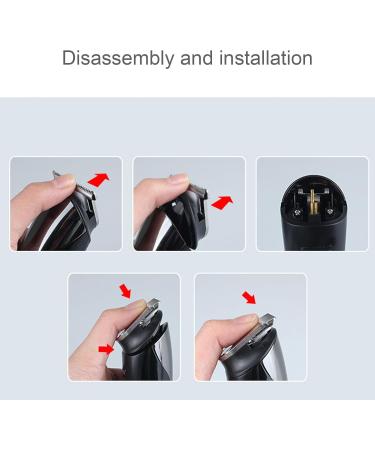 Disassembly and installation