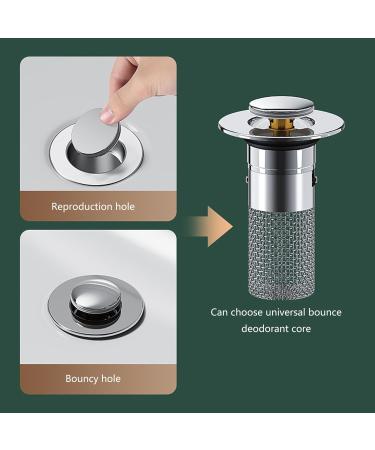 Reproduction hole

Bouncy hole

Can choose universal bounce deodorant core