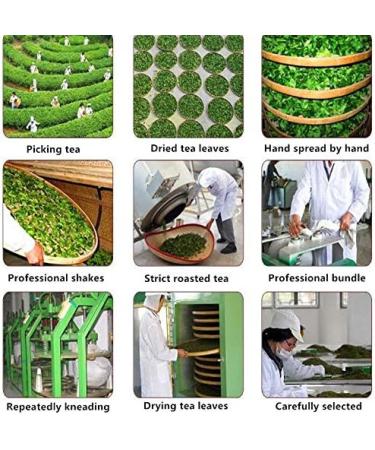 Picking tea

Dried tea leaves

Hand spread by hand

Professional shakes

Strict roasted tea

Professional bundle

Repeatedly kneading

Drying tea leaves

Carefully selected