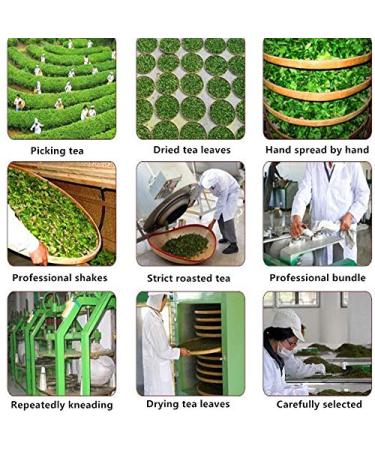 Picking tea

Dried tea leaves

Hand spread by hand

Professional shakes

Strict roasted tea

Professional bundle

Repeatedly kneading

Drying tea leaves

Carefully selected