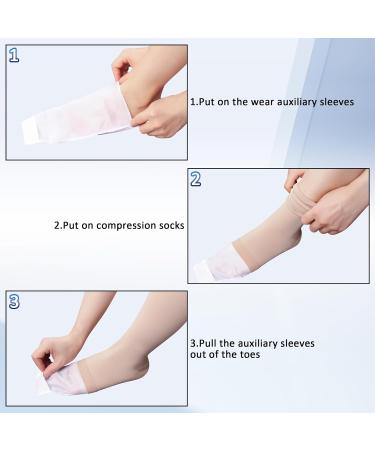 1

1.Put on the wear auxiliary sleeves

2

2.Put on compression socks

3

3.Pull the auxiliary sleeves out of the toes