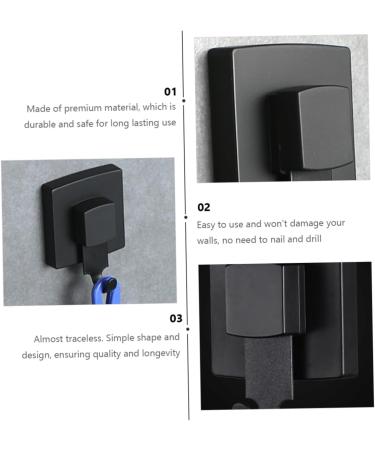 01
Made of premium material, which is durable and safe for long lasting use

02
Easy to use and won't damage your walls, no need to nail and drill

03
Almost traceless. Simple shape and design, ensuring quality and longevity