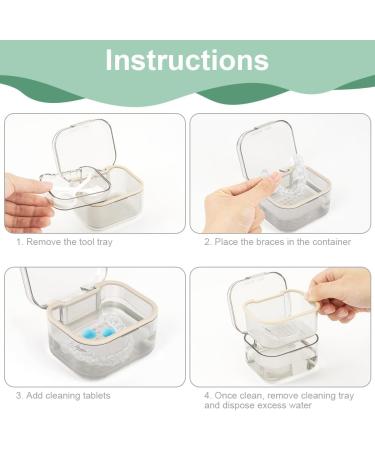 Instructions

1. Remove the tool tray

2. Place the braces in the container

3. Add cleaning tablets

4. Once clean, remove cleaning tray and dispose excess water