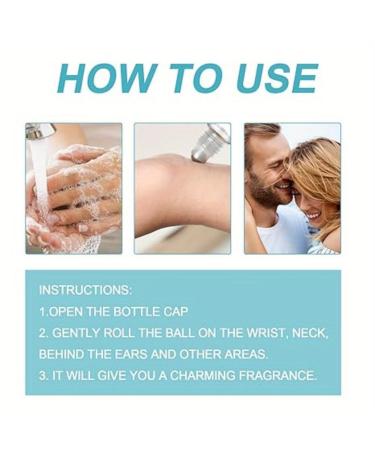 HOW TO USE

INSTRUCTIONS:
1.OPEN THE BOTTLE CAP
2. GENTLY ROLL THE BALL ON THE WRIST, NECK, BEHIND THE EARS AND OTHER AREAS.
3. IT WILL GIVE YOU A CHARMING FRAGRANCE.