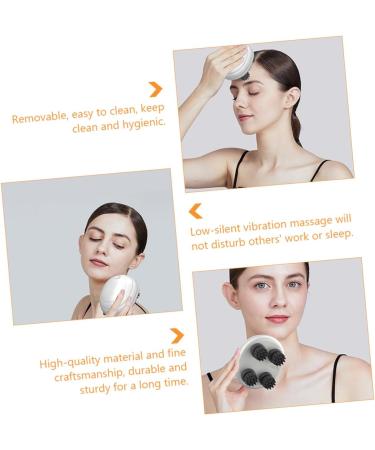 Removable, easy to clean, keep clean and hygienic.

Low-silent vibration massage will not disturb others' work or sleep.

High-quality material and fine craftsmanship, durable and sturdy for a long time.