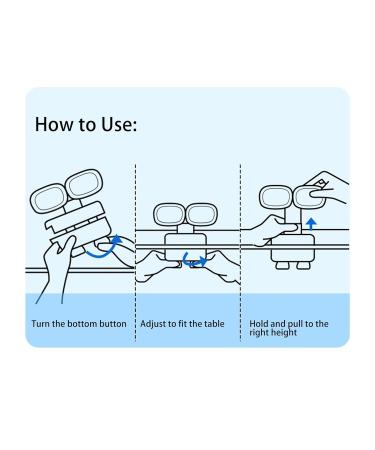 How to Use:

Turn the bottom button

Adjust to fit the table

Hold and pull to the right height