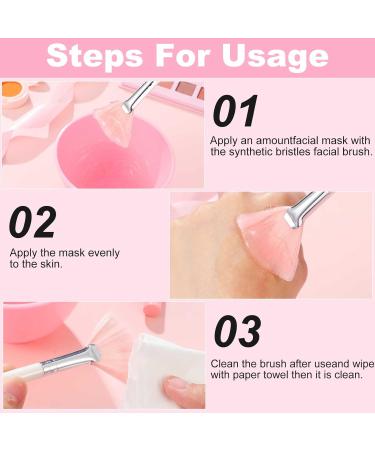 Steps For Usage

01

Apply an amountfacial mask with the synthetic bristles facial brush.

02

Apply the mask evenly to the skin.

03

Clean the brush after useand wipe with paper towel then it is clean.