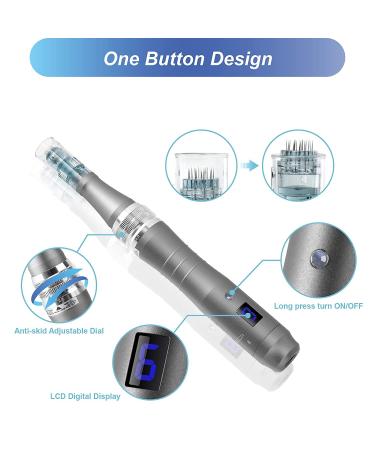 One Button Design

Long press turn ON/OFF

Anti-skid Adjustable Dial

6

LCD Digital Display