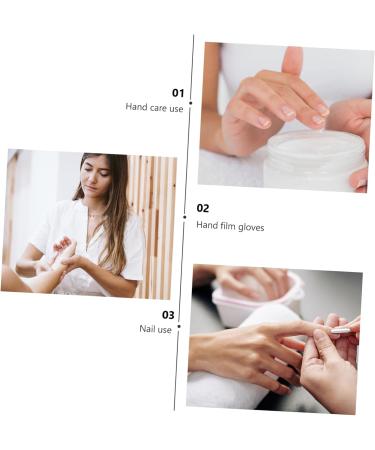 01
Hand care use

02
Hand film gloves

03
Nail use