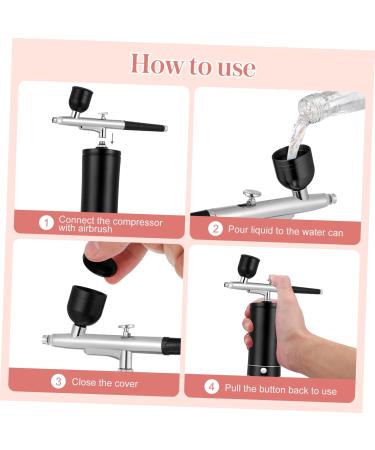 How to use

1 Connect the compressor with airbrush

2 Pour liquid to the water can

3 Close the cover

4 Pull the button back to use