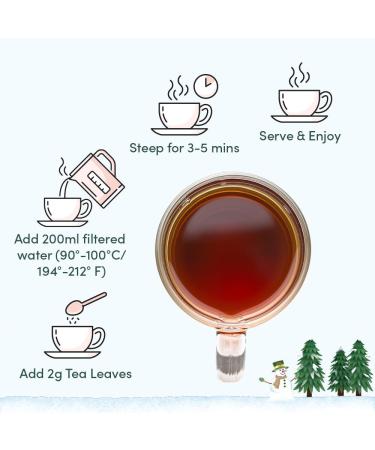 Steep for 3-5 mins

Serve & Enjoy

Add 200ml filtered water (90°-100°C/ 194°-212° F)

Add 2g Tea Leaves